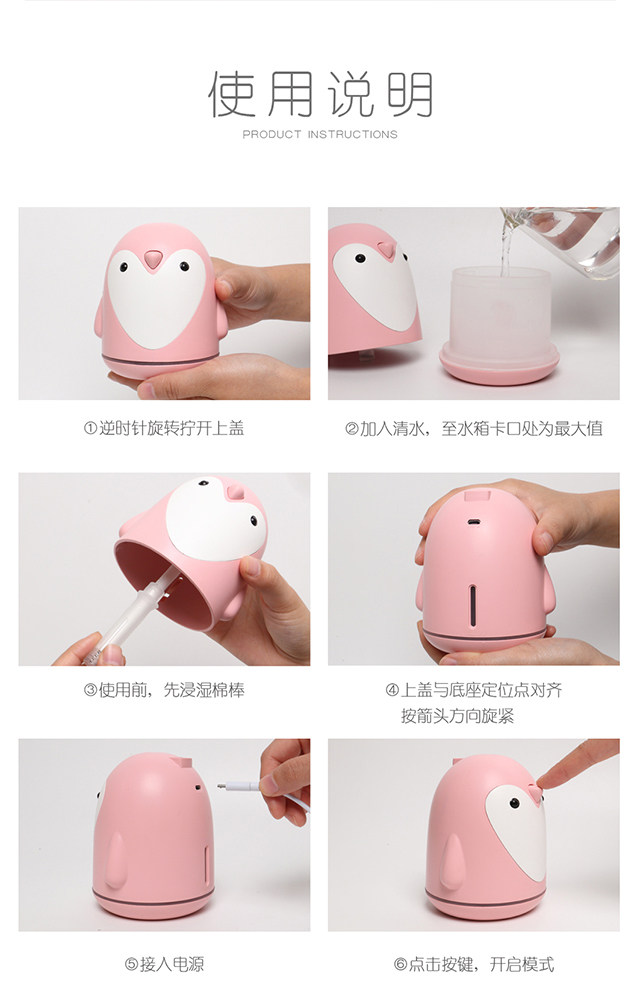 使用说明
PRODUCT INSTRUCTIONS

①逆时针旋转拧开上盖

②加入清水，至水箱卡口处为最大值

③使用前，先浸湿棉棒

④上盖与底座定位点对齐
按箭头方向旋紧

⑤接入电源

⑥点击按键，开启模式